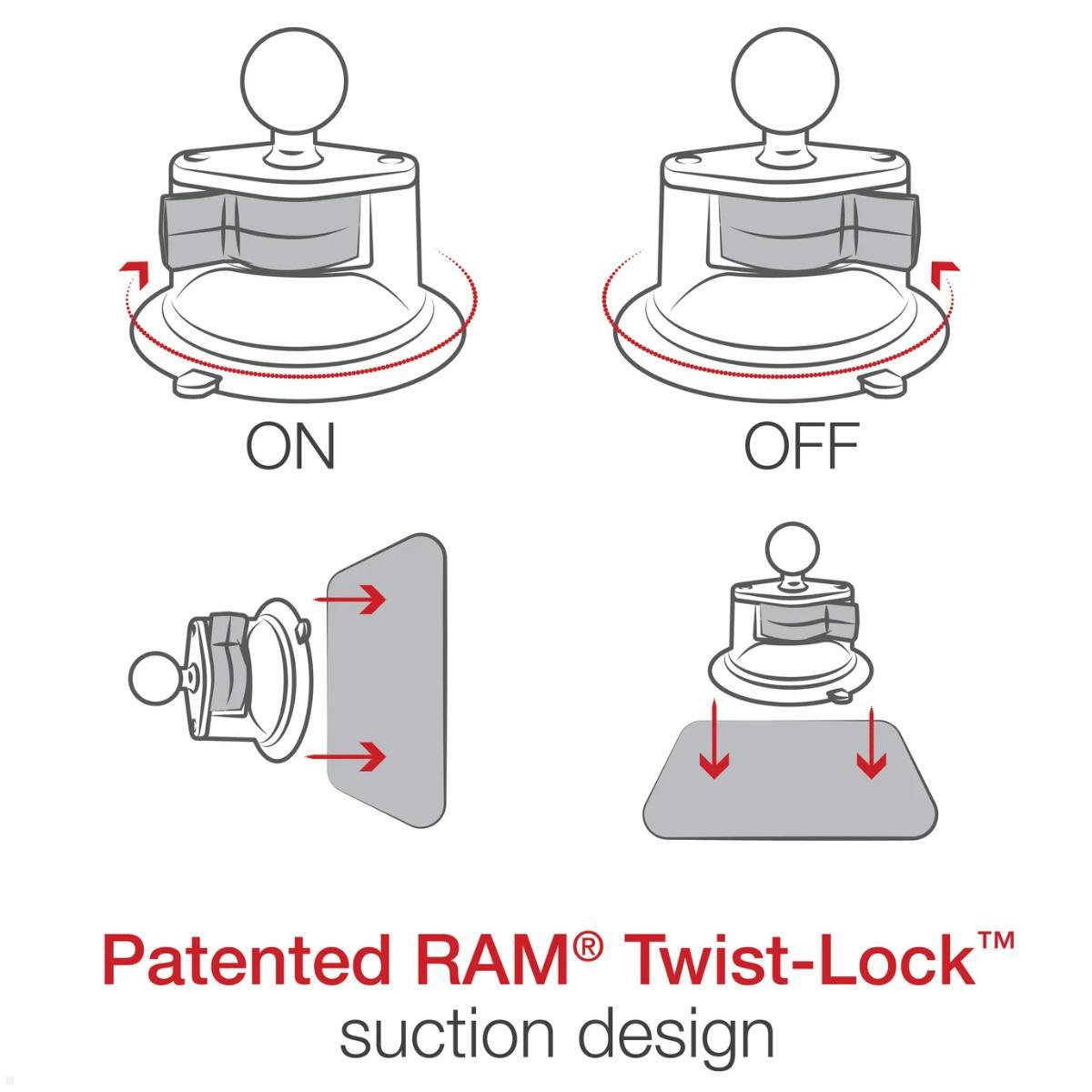 ON

OFF

Patented RAM® Twist-Lock™
suction design