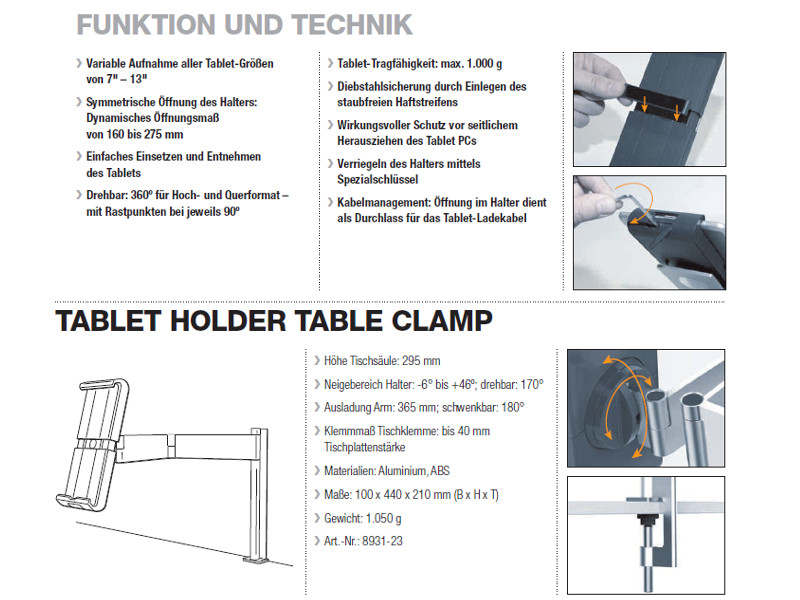 FUNKTION UND TECHNIK

› Variable Aufnahme aller Tablet-Größen von 7" – 13"

› Symmetrische Öffnung des Halters: Dynamisches Öffnungsmaß von 160 bis 275 mm

› Einfaches Einsetzen und Entnehmen des Tablets

› Drehbar: 360° für Hoch- und Querformat – mit Rastpunkten bei jeweils 90°

› Tablet-Tragfähigkeit: max. 1.000 g

› Diebstahlsicherung durch Einlegen des staubfreien Haftstreifens

› Wirkungsvoller Schutz vor seitlichem Herausziehen des Tablet PCs

› Verriegeln des Halters mittels Spezialschlüssel

› Kabelmanagement: Öffnung im Halter dient als Durchlass für das Tablet-Ladekabel

TABLET HOLDER TABLE CLAMP

› Höhe Tischsäule: 295 mm

› Neigebereich Halter: -6° bis +46°; drehbar: 170°

› Ausladung Arm: 365 mm; schwenkbar: 180°

› Klemmmaß Tischklemme: bis 40 mm Tischplattenstärke

› Materialien: Aluminium, ABS

› Maße: 100 x 440 x 210 mm (B x H x T)

› Gewicht: 1.050 g

› Art.-Nr.: 8931-23