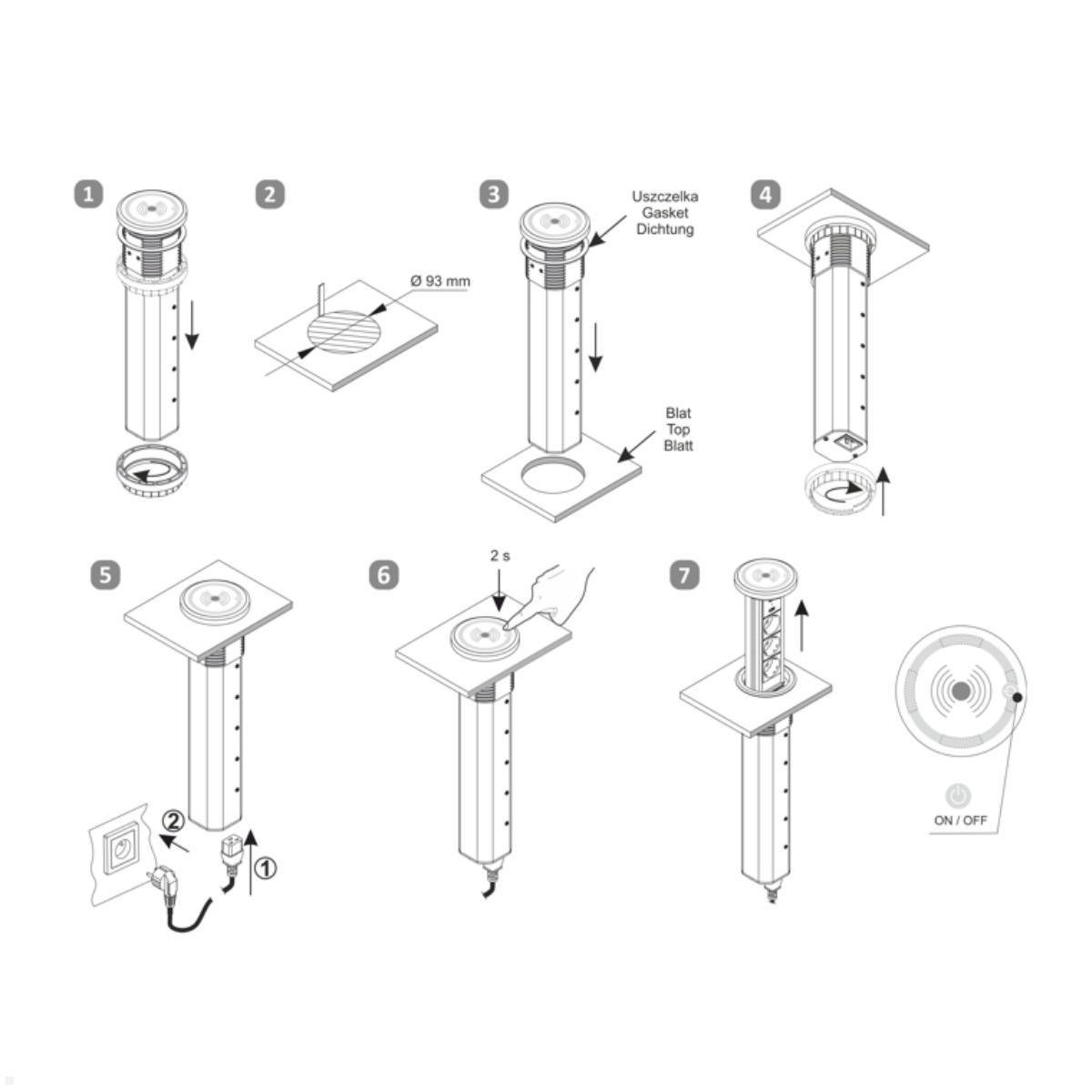 1

2

Ø 93 mm

3

Uszczelka
Gasket
Dichtung

Blat
Top
Blatt

4

5

②

①

6

2 s

7

ON / OFF