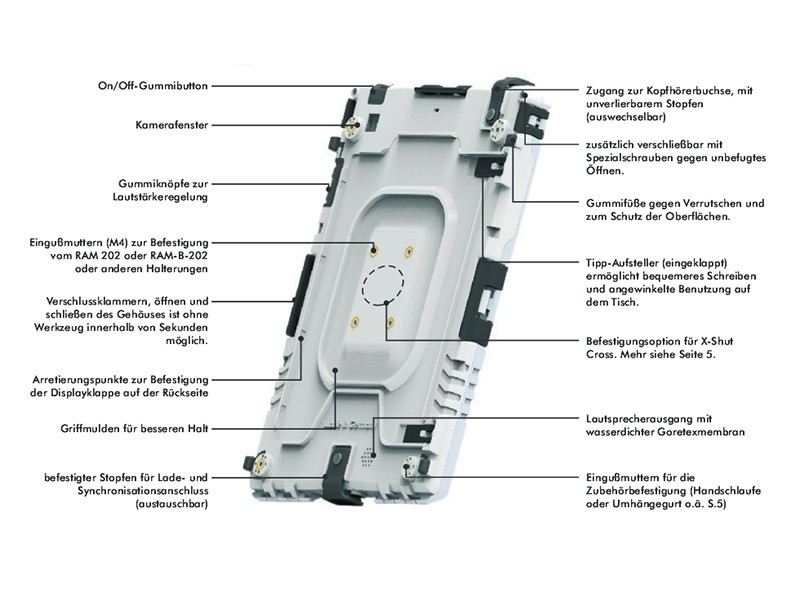 On/Off-Gummibutton

Kamerafenster

Gummiknöpfe zur Lautstärkeregelung

Eingußmuttern (M4) zur Befestigung vom RAM 202 oder RAM-B-202 oder anderen Halterungen

Verschlussklammern, öffnen und schließen des Gehäuses ist ohne Werkzeug innerhalb von Sekunden möglich.

Arretierungspunkte zur Befestigung der Displayklappe auf der Rückseite

Griffmulden für besseren Halt

befestigter Stopfen für Lade- und Synchronisationsanschluss (austauschbar)

Zugang zur Kopfhörerbuchse, mit unverlierbarem Stopfen (auswechselbar)

zusätzlich verschließbar mit Spezialschrauben gegen unbefugtes Öffnen.

Gummifüße gegen Verrutschen und zum Schutz der Oberflächen.

Tipp-Aufsteller (eingeklappt) ermöglicht bequemeres Schreiben und angewinkelte Benutzung auf dem Tisch.

Befestigungsoption für X-Shut Cross. Mehr siehe Seite 5.

Lautsprecherausgang mit wasserdichter Goretexmembran

Eingußmuttern für die Zubehörbefestigung (Handschlaufe oder Umhängegurt o.ä. S.5)