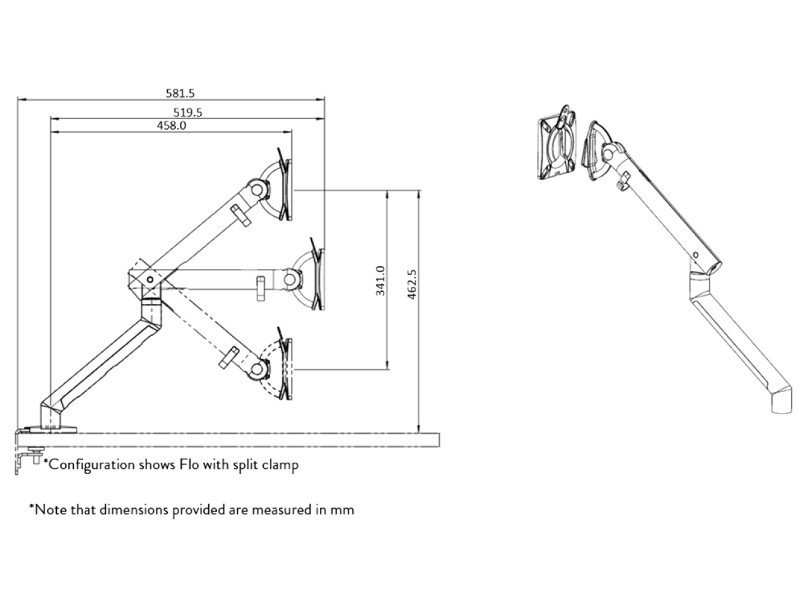 581.5
519.5
458.0
341.0
462.5

*Configuration shows Flo with split clamp

*Note that dimensions provided are measured in mm